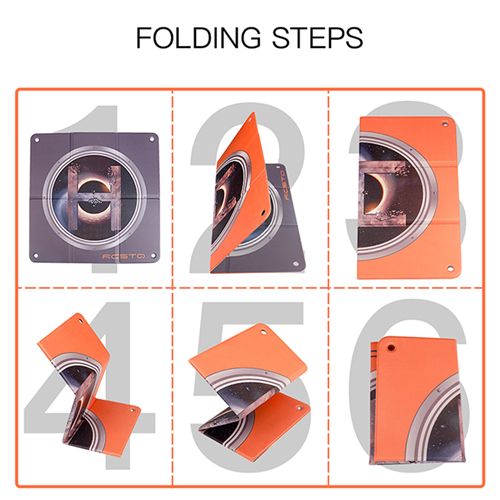 FOLDING STEPS

1

H

RCSTQ

2

RCSTQ

3

4

5

6